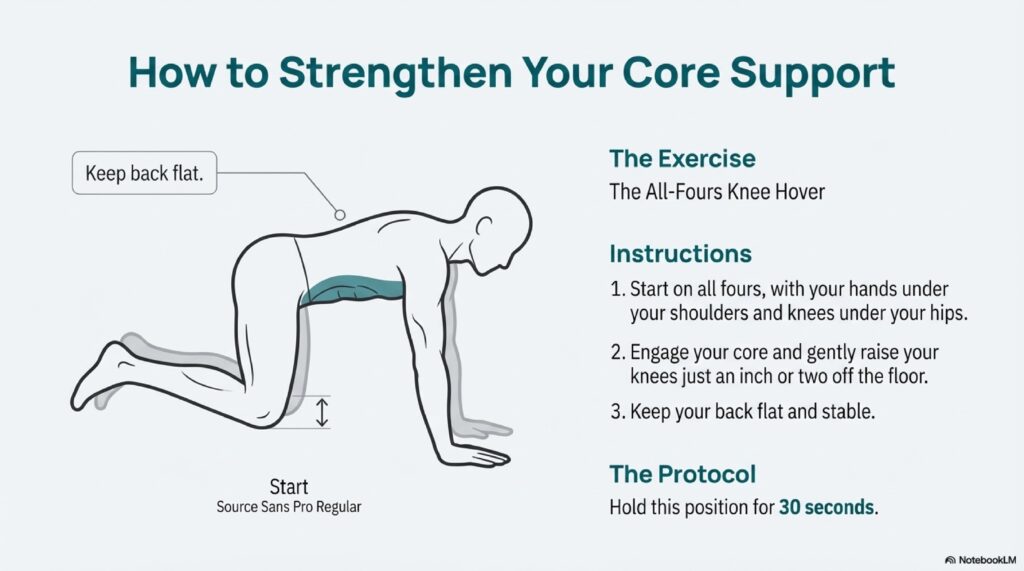 How to Strengthen Your Core Support

Keep back flat.

Start
Source Sans Pro Regular

The Exercise
The All-Fours Knee Hover

Instructions
1. Start on all fours, with your hands under your shoulders and knees under your hips.
2. Engage your core and gently raise your knees just an inch or two off the floor.
3. Keep your back flat and stable.

The Protocol
Hold this position for 30 seconds.

NotebookLM